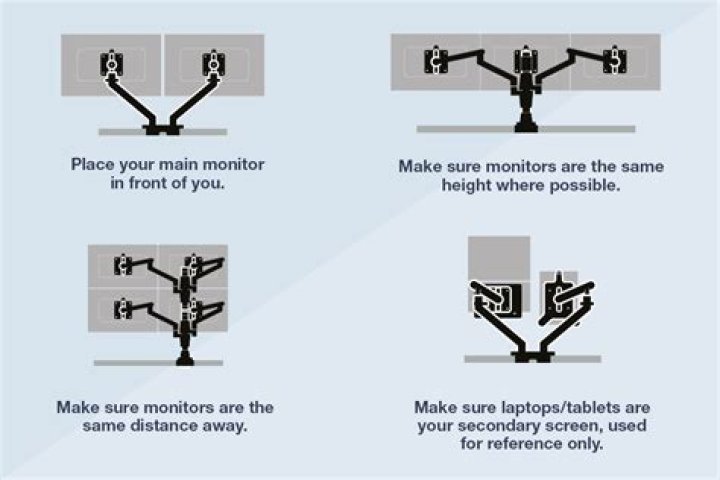 Place your main monitor in front of you.

Make sure monitors are the same height where possible.

Make sure monitors are the same distance away.

Make sure laptops/tablets are your secondary screen, used for reference only.